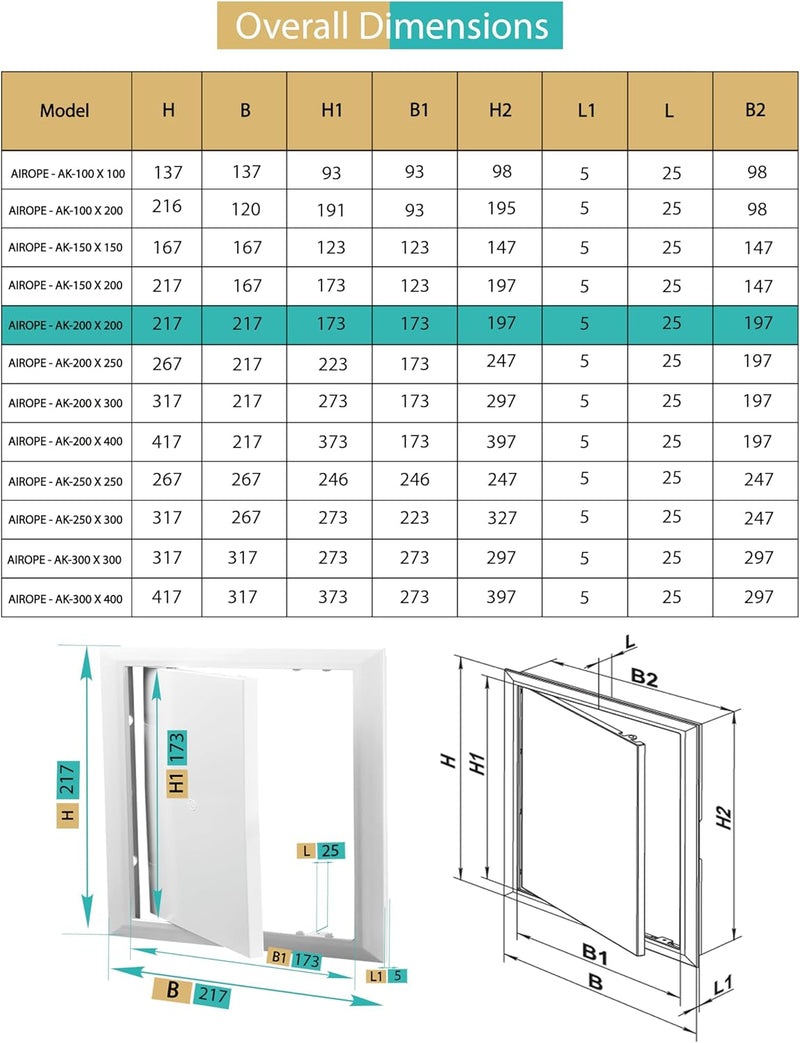 Overall Dimensions

| Model | H | B | H1 | B1 | H2 | L1 | L | B2 |
|---|---|---|---|---|---|---|---|---|
| AIROPE - AK-100 X 100 | 137 | 137 | 93 | 93 | 98 | 5 | 25 | 98 |
| AIROPE - AK-100 X 200 | 216 | 120 | 191 | 93 | 195 | 5 | 25 | 98 |
| AIROPE - AK-150 X 150 | 167 | 167 | 123 | 123 | 147 | 5 | 25 | 147 |
| AIROPE - AK-150 X 200 | 217 | 167 | 173 | 123 | 197 | 5 | 25 | 147 |
| AIROPE - AK-200 X 200 | 217 | 217 | 173 | 173 | 197 | 5 | 25 | 197 |
| AIROPE - AK-200 X 250 | 267 | 217 | 223 | 173 | 247 | 5 | 25 | 197 |
| AIROPE - AK-200 X 300 | 317 | 217 | 273 | 173 | 297 | 5 | 25 | 197 |
| AIROPE - AK-200 X 400 | 417 | 217 | 373 | 173 | 397 | 5 | 25 | 197 |
| AIROPE - AK-250 X 250 | 267 | 267 | 246 | 246 | 247 | 5 | 25 | 247 |
| AIROPE - AK-250 X 300 | 317 | 267 | 273 | 223 | 327 | 5 | 25 | 247 |
| AIROPE - AK-300 X 300 | 317 | 317 | 273 | 273 | 297 | 5 | 25 | 297 |
| AIROPE - AK-300 X 400 | 417 | 317 | 373 | 273 | 397 | 5 | 25 | 297 |

H 217
H1 173
L 25
B1 173
L1 5
B 217

L
B2
H
H1
H2
B1
B
L1