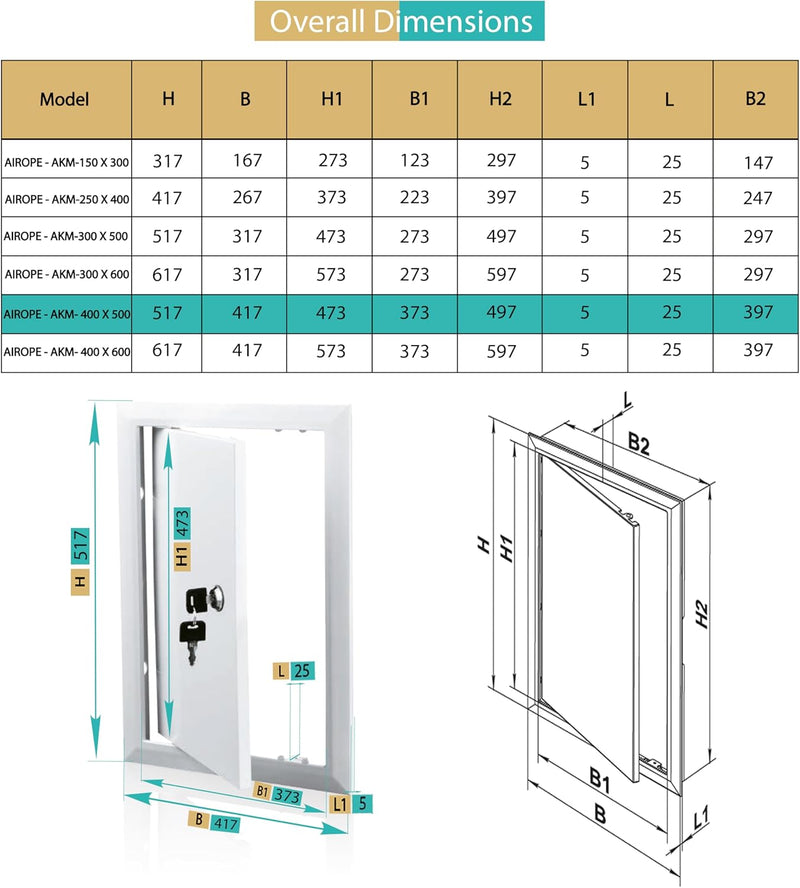 Overall Dimensions

| Model | H | B | H1 | B1 | H2 | L1 | L | B2 |
|---|---|---|---|---|---|---|---|---|
| AIROPE - AKM-150 X 300 | 317 | 167 | 273 | 123 | 297 | 5 | 25 | 147 |
| AIROPE - AKM-250 X 400 | 417 | 267 | 373 | 223 | 397 | 5 | 25 | 247 |
| AIROPE - AKM-300 X 500 | 517 | 317 | 473 | 273 | 497 | 5 | 25 | 297 |
| AIROPE - AKM-300 X 600 | 617 | 317 | 573 | 273 | 597 | 5 | 25 | 297 |
| AIROPE - AKM- 400 X 500 | 517 | 417 | 473 | 373 | 497 | 5 | 25 | 397 |
| AIROPE - AKM- 400 X 600 | 617 | 417 | 573 | 373 | 597 | 5 | 25 | 397 |

H 517
H1 473
L 25
B1 373
L1 5
B 417

L
B2
H
H1
H2
B1
B
L1