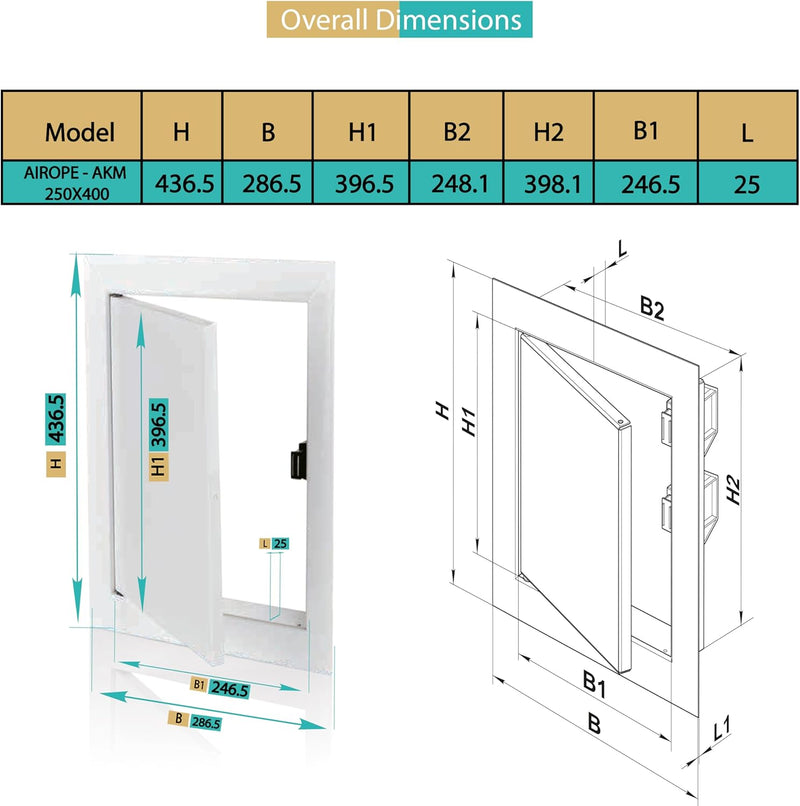 Overall Dimensions

| Model | H | B | H1 | B2 | H2 | B1 | L |
|---|---|---|---|---|---|---|---|
| AIROPE - AKM 250X400 | 436.5 | 286.5 | 396.5 | 248.1 | 398.1 | 246.5 | 25 |

H 436.5
H1 396.5
L 25
B1 246.5
B 286.5

L
B2
H
H1
H2
B1
B
L1