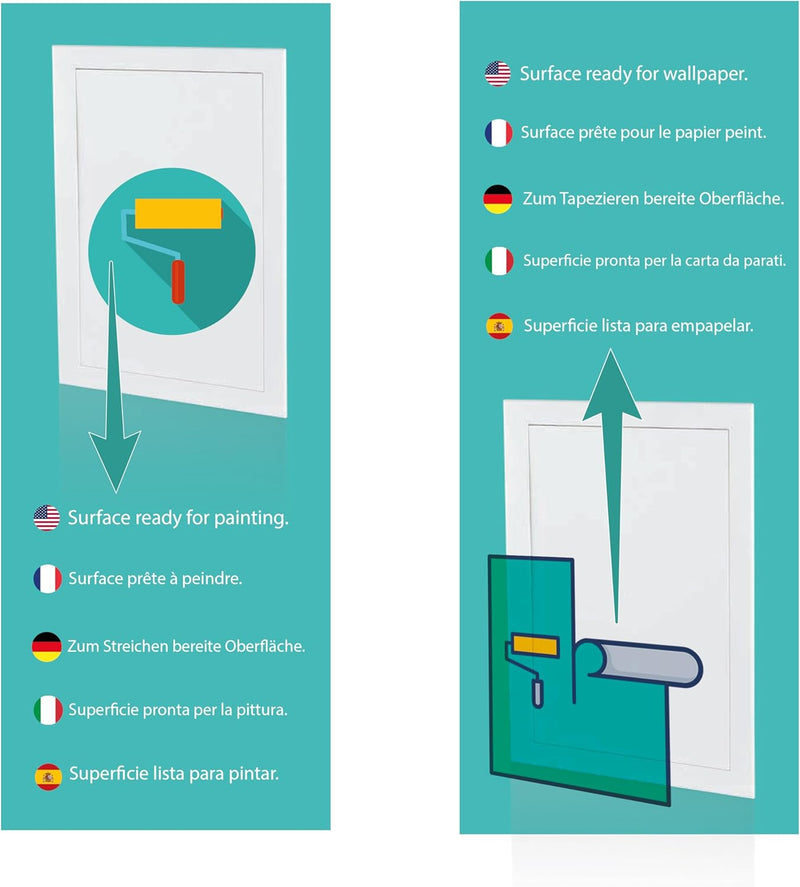 Surface ready for painting.

Surface prête à peindre.

Zum Streichen bereite Oberfläche.

Superficie pronta per la pittura.

Superficie lista para pintar.

Surface ready for wallpaper.

Surface prête pour le papier peint.

Zum Tapezieren bereite Oberfläche.

Superficie pronta per la carta da parati.

Superficie lista para empapelar.