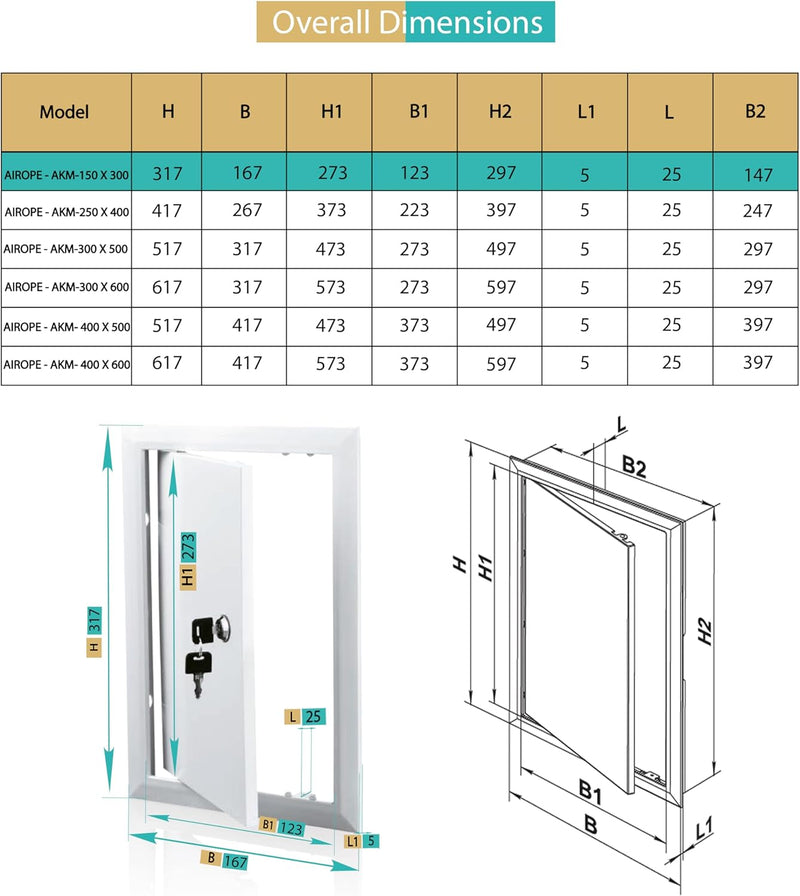 Overall Dimensions

| Model | H | B | H1 | B1 | H2 | L1 | L | B2 |
|---|---|---|---|---|---|---|---|---|
| AIROPE - AKM-150 X 300 | 317 | 167 | 273 | 123 | 297 | 5 | 25 | 147 |
| AIROPE - AKM-250 X 400 | 417 | 267 | 373 | 223 | 397 | 5 | 25 | 247 |
| AIROPE - AKM-300 X 500 | 517 | 317 | 473 | 273 | 497 | 5 | 25 | 297 |
| AIROPE - AKM-300 X 600 | 617 | 317 | 573 | 273 | 597 | 5 | 25 | 297 |
| AIROPE - AKM- 400 X 500 | 517 | 417 | 473 | 373 | 497 | 5 | 25 | 397 |
| AIROPE - AKM- 400 X 600 | 617 | 417 | 573 | 373 | 597 | 5 | 25 | 397 |

H 317
H1 273
L 25
B1 123
L1 5
B 167

L
B2
H
H1
H2
B1
B
L1