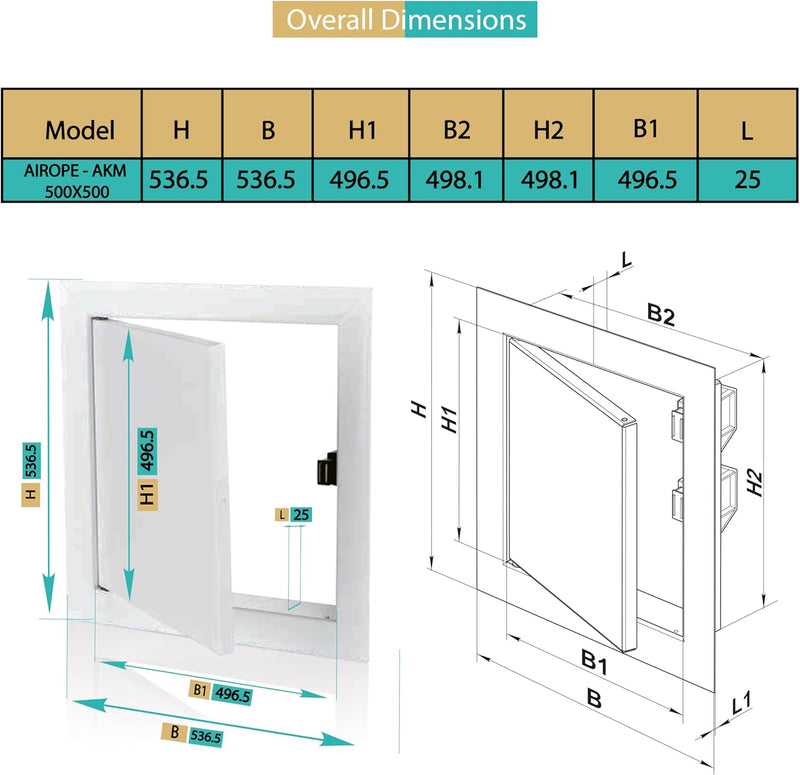 Overall Dimensions

| Model | H | B | H1 | B2 | H2 | B1 | L |
|---|---|---|---|---|---|---|---|
| AIROPE - AKM 500X500 | 536.5 | 536.5 | 496.5 | 498.1 | 498.1 | 496.5 | 25 |

H 536.5
H1 496.5
L 25
B1 496.5
B 536.5

L
B2
H
H1
H2
B1
B
L1