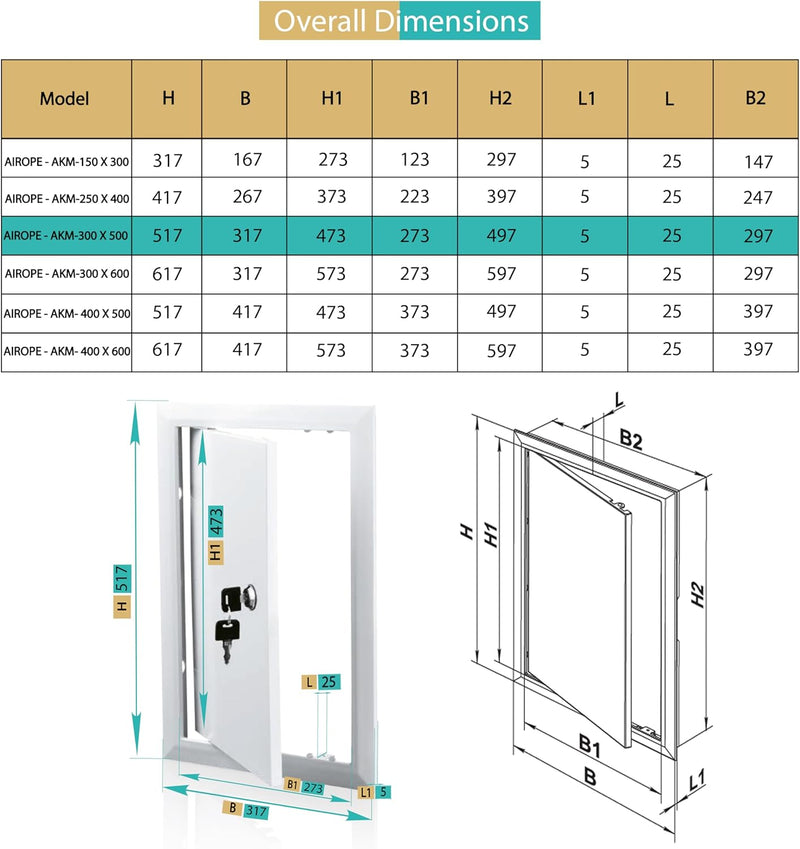 Overall Dimensions

| Model | H | B | H1 | B1 | H2 | L1 | L | B2 |
|---|---|---|---|---|---|---|---|---|
| AIROPE - AKM-150 X 300 | 317 | 167 | 273 | 123 | 297 | 5 | 25 | 147 |
| AIROPE - AKM-250 X 400 | 417 | 267 | 373 | 223 | 397 | 5 | 25 | 247 |
| AIROPE - AKM-300 X 500 | 517 | 317 | 473 | 273 | 497 | 5 | 25 | 297 |
| AIROPE - AKM-300 X 600 | 617 | 317 | 573 | 273 | 597 | 5 | 25 | 297 |
| AIROPE - AKM- 400 X 500 | 517 | 417 | 473 | 373 | 497 | 5 | 25 | 397 |
| AIROPE - AKM- 400 X 600 | 617 | 417 | 573 | 373 | 597 | 5 | 25 | 397 |

H 517
H1 473
L 25
B1 273
L1 5
B 317

L
B2
H
H1
H2
B1
B
L1