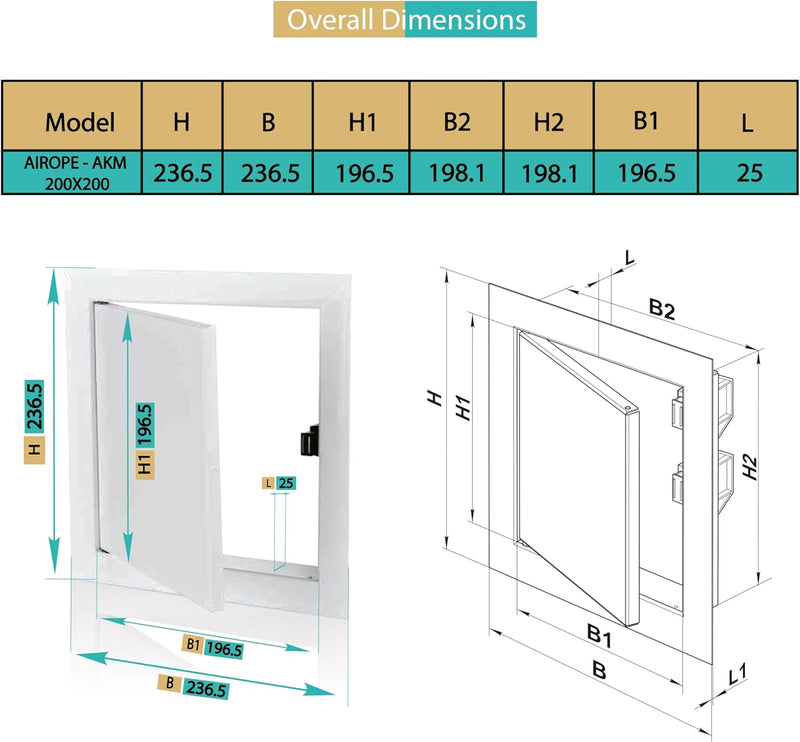 Overall Dimensions

| Model | H | B | H1 | B2 | H2 | B1 | L |
|---|---|---|---|---|---|---|---|
| AIROPE - AKM 200X200 | 236.5 | 236.5 | 196.5 | 198.1 | 198.1 | 196.5 | 25 |

H 236.5

H1 196.5

L 25

B1 196.5

B 236.5

L

B2

H

H1

H2

B1

B

L1