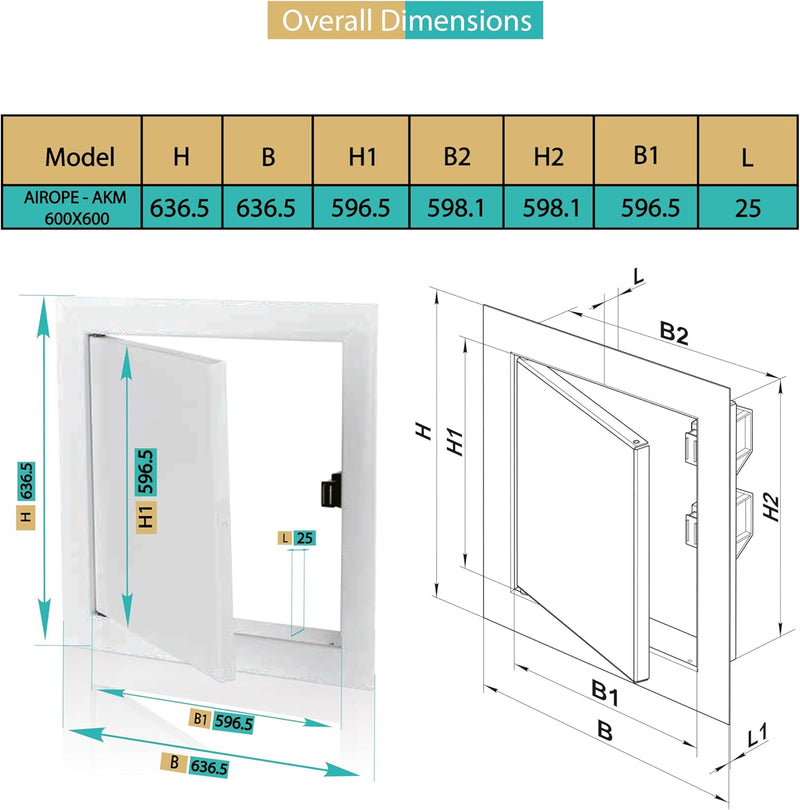 Overall Dimensions

| Model | H | B | H1 | B2 | H2 | B1 | L |
|---|---|---|---|---|---|---|---|
| AIROPE - AKM 600X600 | 636.5 | 636.5 | 596.5 | 598.1 | 598.1 | 596.5 | 25 |

H 636.5
H1 596.5
L 25
B1 596.5
B 636.5

L
B2
H
H1
H2
B1
B
L1