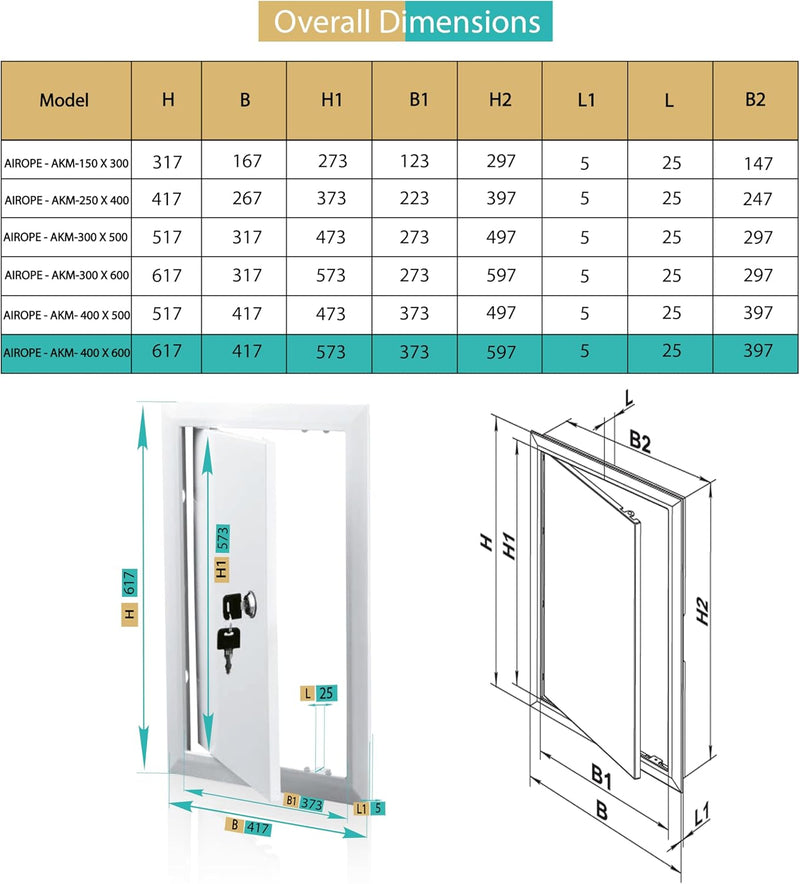 Overall Dimensions

| Model | H | B | H1 | B1 | H2 | L1 | L | B2 |
|---|---|---|---|---|---|---|---|---|
| AIROPE - AKM-150 X 300 | 317 | 167 | 273 | 123 | 297 | 5 | 25 | 147 |
| AIROPE - AKM-250 X 400 | 417 | 267 | 373 | 223 | 397 | 5 | 25 | 247 |
| AIROPE - AKM-300 X 500 | 517 | 317 | 473 | 273 | 497 | 5 | 25 | 297 |
| AIROPE - AKM-300 X 600 | 617 | 317 | 573 | 273 | 597 | 5 | 25 | 297 |
| AIROPE - AKM- 400 X 500 | 517 | 417 | 473 | 373 | 497 | 5 | 25 | 397 |
| AIROPE - AKM- 400 X 600 | 617 | 417 | 573 | 373 | 597 | 5 | 25 | 397 |

H 617
H1 573
L 25
B1 373
L1 5
B 417

L
B2
H
H1
H2
B1
B
L1