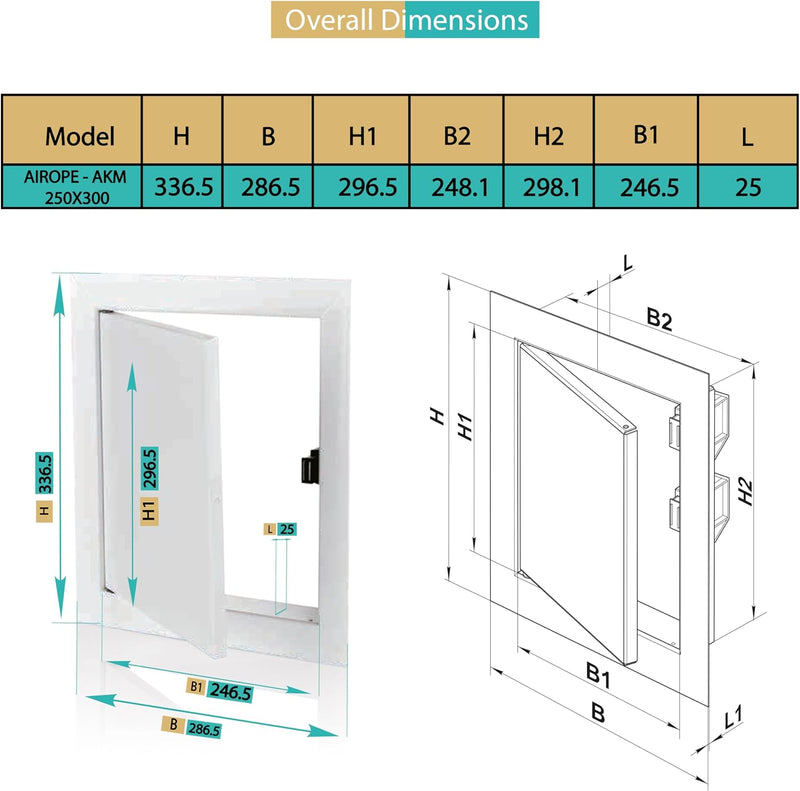 Overall Dimensions

| Model | H | B | H1 | B2 | H2 | B1 | L |
|---|---|---|---|---|---|---|---|
| AIROPE - AKM 250X300 | 336.5 | 286.5 | 296.5 | 248.1 | 298.1 | 246.5 | 25 |

H 336.5
H1 296.5
L 25
B1 246.5
B 286.5

L
B2
H
H1
H2
B1
B
L1