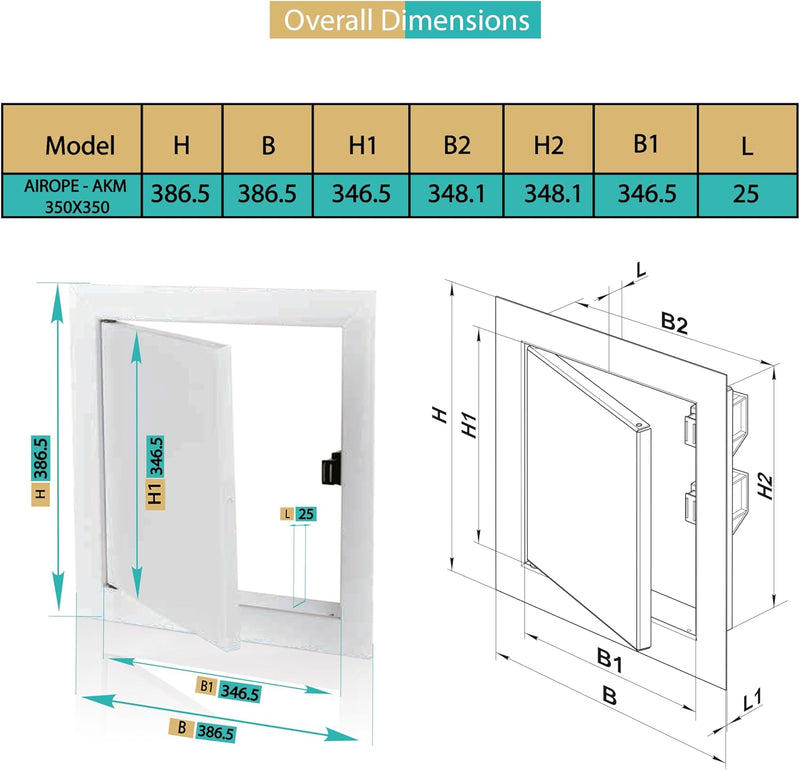 Overall Dimensions

| Model | H | B | H1 | B2 | H2 | B1 | L |
|---|---|---|---|---|---|---|---|
| AIROPE - AKM 350X350 | 386.5 | 386.5 | 346.5 | 348.1 | 348.1 | 346.5 | 25 |

H 386.5
H1 346.5
L 25
B1 346.5
B 386.5

L
B2
H
H1
H2
B1
B
L1