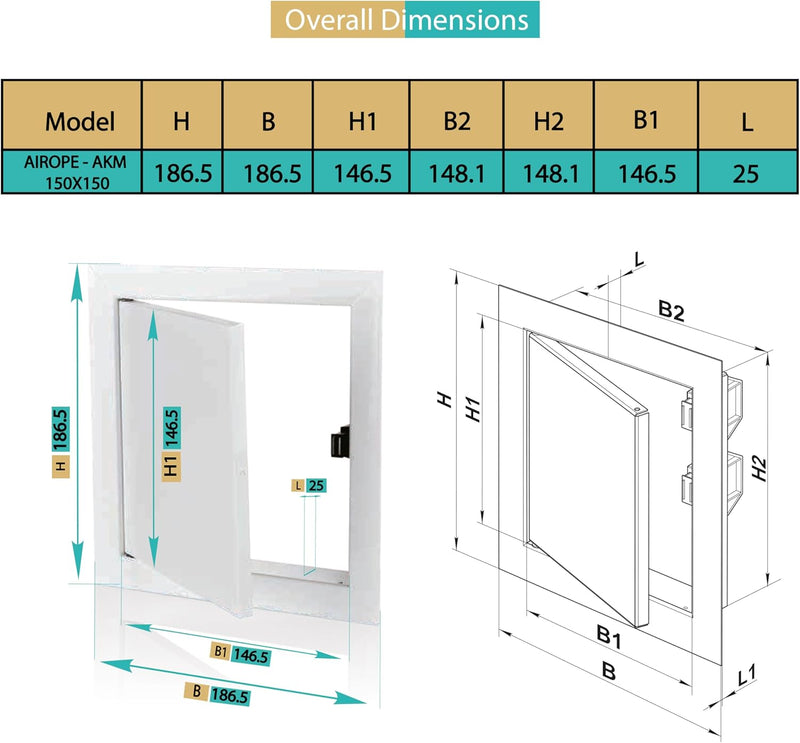 Overall Dimensions

| Model | H | B | H1 | B2 | H2 | B1 | L |
|---|---|---|---|---|---|---|---|
| AIROPE - AKM 150X150 | 186.5 | 186.5 | 146.5 | 148.1 | 148.1 | 146.5 | 25 |

H 186.5
H1 146.5
L 25
B1 146.5
B 186.5

L
B2
H
H1
H2
B1
B
L1