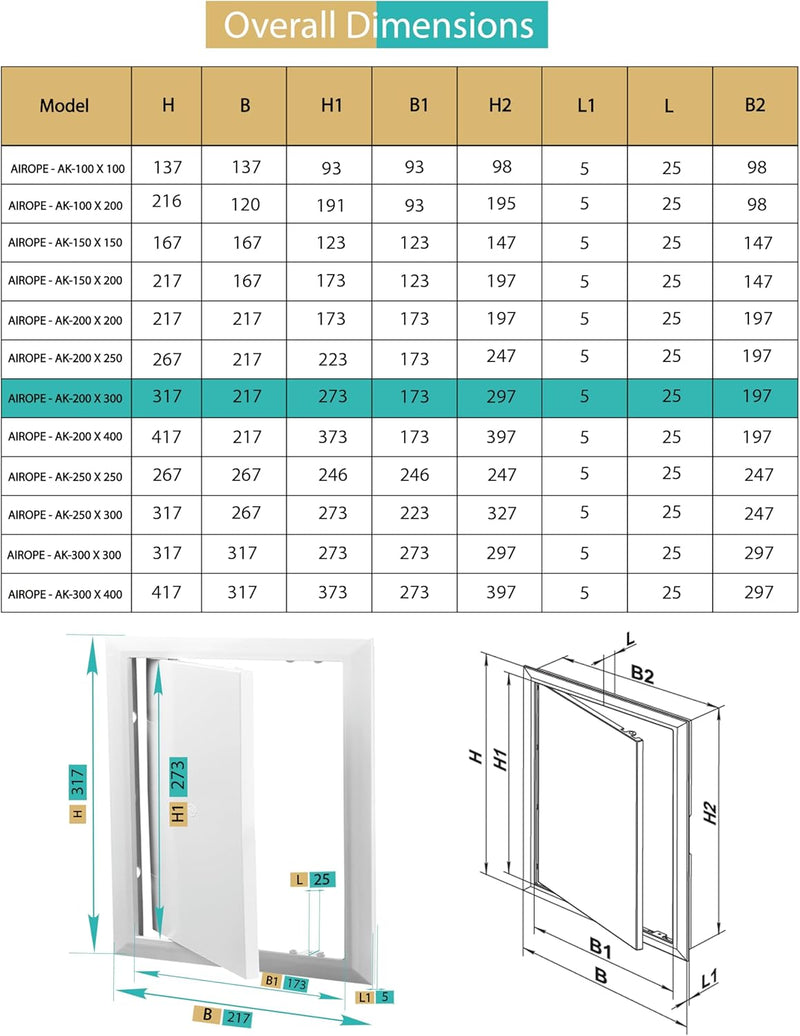 Overall Dimensions

| Model | H | B | H1 | B1 | H2 | L1 | L | B2 |
|---|---|---|---|---|---|---|---|---|
| AIROPE - AK-100 X 100 | 137 | 137 | 93 | 93 | 98 | 5 | 25 | 98 |
| AIROPE - AK-100 X 200 | 216 | 120 | 191 | 93 | 195 | 5 | 25 | 98 |
| AIROPE - AK-150 X 150 | 167 | 167 | 123 | 123 | 147 | 5 | 25 | 147 |
| AIROPE - AK-150 X 200 | 217 | 167 | 173 | 123 | 197 | 5 | 25 | 147 |
| AIROPE - AK-200 X 200 | 217 | 217 | 173 | 173 | 197 | 5 | 25 | 197 |
| AIROPE - AK-200 X 250 | 267 | 217 | 223 | 173 | 247 | 5 | 25 | 197 |
| AIROPE - AK-200 X 300 | 317 | 217 | 273 | 173 | 297 | 5 | 25 | 197 |
| AIROPE - AK-200 X 400 | 417 | 217 | 373 | 173 | 397 | 5 | 25 | 197 |
| AIROPE - AK-250 X 250 | 267 | 267 | 246 | 246 | 247 | 5 | 25 | 247 |
| AIROPE - AK-250 X 300 | 317 | 267 | 273 | 223 | 327 | 5 | 25 | 247 |
| AIROPE - AK-300 X 300 | 317 | 317 | 273 | 273 | 297 | 5 | 25 | 297 |
| AIROPE - AK-300 X 400 | 417 | 317 | 373 | 273 | 397 | 5 | 25 | 297 |

H 317
H1 273
L 25
B1 173
L1 5
B 217

L
B2
H
H1
H2
B1
B
L1