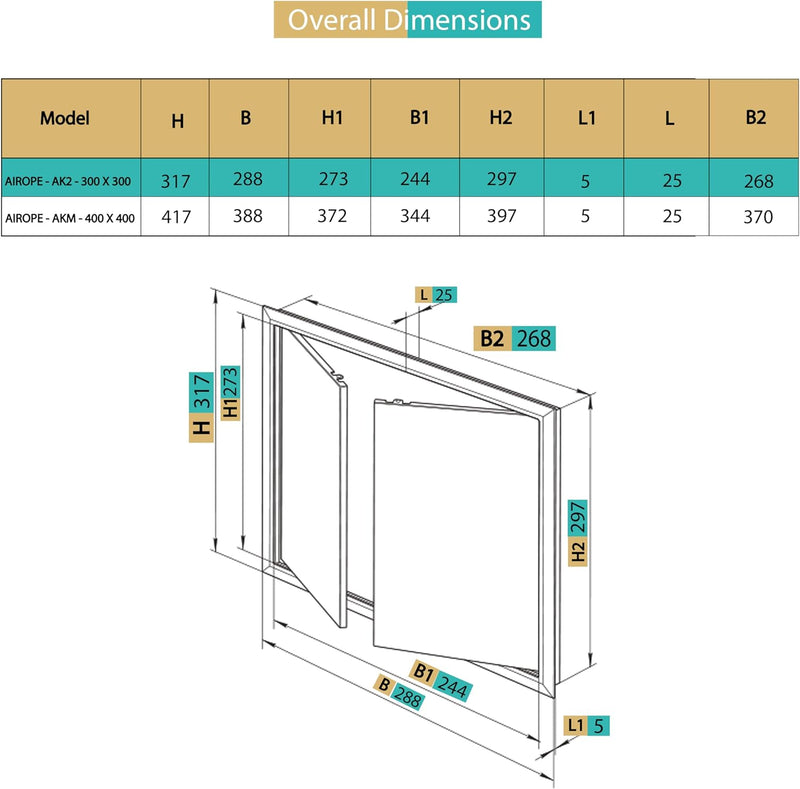 Overall Dimensions

| Model | H | B | H1 | B1 | H2 | L1 | L | B2 |
|---|---|---|---|---|---|---|---|---|
| AIROPE - AK2 - 300 X 300 | 317 | 288 | 273 | 244 | 297 | 5 | 25 | 268 |
| AIROPE - AKM - 400 X 400 | 417 | 388 | 372 | 344 | 397 | 5 | 25 | 370 |

L 25
B2 268
H 317
H1 273
H2 297
B1 244
B 288
L1 5