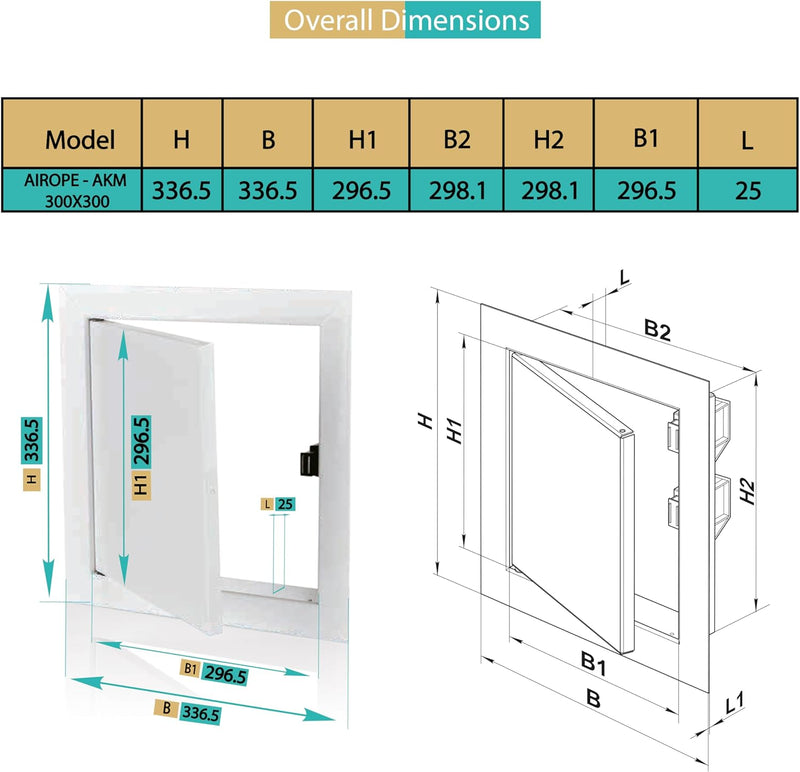 Overall Dimensions

| Model | H | B | H1 | B2 | H2 | B1 | L |
|---|---|---|---|---|---|---|---|
| AIROPE - AKM 300X300 | 336.5 | 336.5 | 296.5 | 298.1 | 298.1 | 296.5 | 25 |

H 336.5
H1 296.5
L 25
B1 296.5
B 336.5

L
B2
H
H1
H2
B1
B
L1