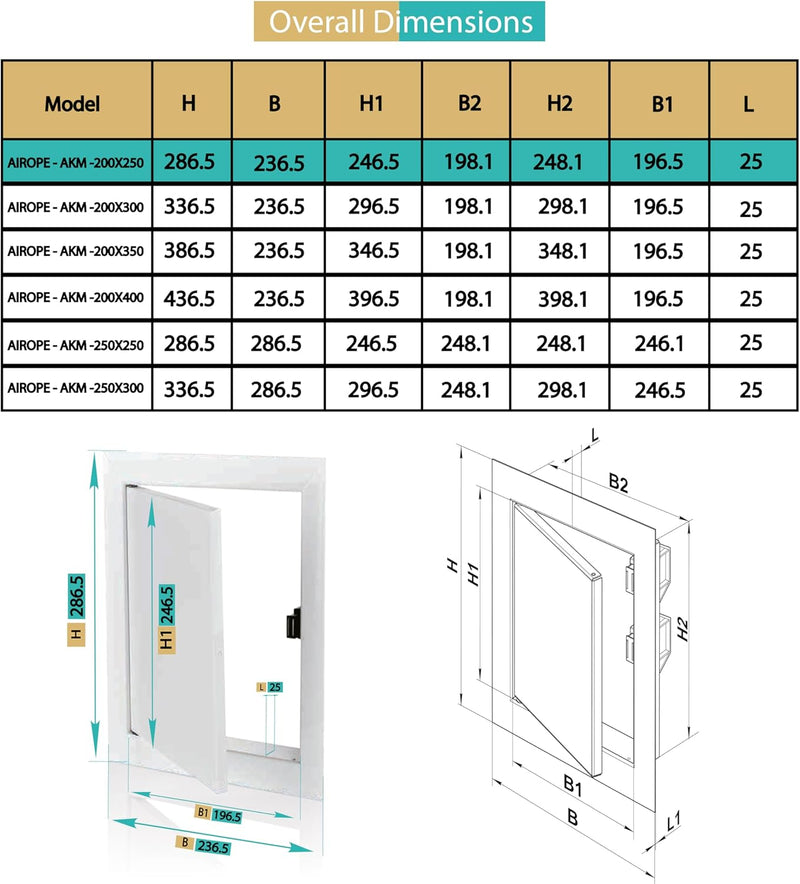 Overall Dimensions

| Model | H | B | H1 | B2 | H2 | B1 | L |
|---|---|---|---|---|---|---|---|
| AIROPE - AKM -200X250 | 286.5 | 236.5 | 246.5 | 198.1 | 248.1 | 196.5 | 25 |
| AIROPE - AKM -200X300 | 336.5 | 236.5 | 296.5 | 198.1 | 298.1 | 196.5 | 25 |
| AIROPE - AKM -200X350 | 386.5 | 236.5 | 346.5 | 198.1 | 348.1 | 196.5 | 25 |
| AIROPE - AKM -200X400 | 436.5 | 236.5 | 396.5 | 198.1 | 398.1 | 196.5 | 25 |
| AIROPE - AKM -250X250 | 286.5 | 286.5 | 246.5 | 248.1 | 248.1 | 246.1 | 25 |
| AIROPE - AKM -250X300 | 336.5 | 286.5 | 296.5 | 248.1 | 298.1 | 246.5 | 25 |

H 286.5
H1 246.5
L 25
B1 196.5
B 236.5

L
B2
H
H1
H2
B1
B
L1