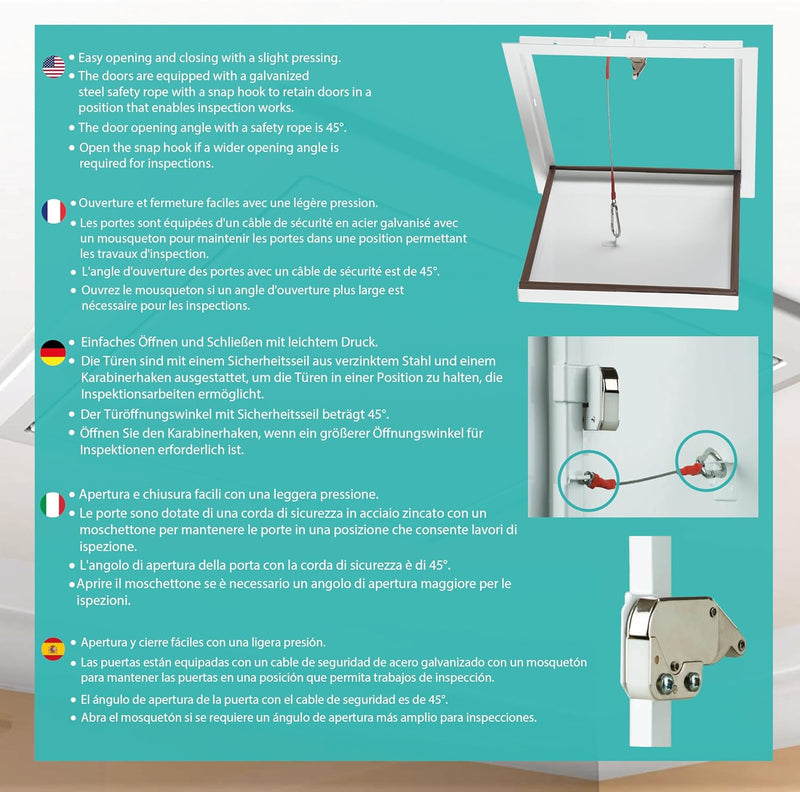 • Easy opening and closing with a slight pressing.
• The doors are equipped with a galvanized steel safety rope with a snap hook to retain doors in a position that enables inspection works.
• The door opening angle with a safety rope is 45°.
• Open the snap hook if a wider opening angle is required for inspections.

• Ouverture et fermeture faciles avec une légère pression.
• Les portes sont équipées d'un câble de sécurité en acier galvanisé avec un mousqueton pour maintenir les portes dans une position permettant les travaux d'inspection.
• L'angle d'ouverture des portes avec un câble de sécurité est de 45°.
• Ouvrez le mousqueton si un angle d'ouverture plus large est nécessaire pour les inspections.

• Einfaches Öffnen und Schließen mit leichtem Druck.
• Die Türen sind mit einem Sicherheitsseil aus verzinktem Stahl und einem Karabinerhaken ausgestattet, um die Türen in einer Position zu halten, die Inspektionsarbeiten ermöglicht.
• Der Türöffnungswinkel mit Sicherheitsseil beträgt 45°.
• Öffnen Sie den Karabinerhaken, wenn ein größerer Öffnungswinkel für Inspektionen erforderlich ist.

• Apertura e chiusura facili con una leggera pressione.
• Le porte sono dotate di una corda di sicurezza in acciaio zincato con un moschettone per mantenere le porte in una posizione che consente lavori di ispezione.
• L'angolo di apertura della porta con la corda di sicurezza è di 45°.
• Aprire il moschettone se è necessario un angolo di apertura maggiore per le ispezioni.

• Apertura y cierre fáciles con una ligera presión.
• Las puertas están equipadas con un cable de seguridad de acero galvanizado con un mosquetón para mantener las puertas en una posición que permita trabajos de inspección.
• El ángulo de apertura de la puerta con el cable de seguridad es de 45°.
• Abra el mosquetón si se requiere un ángulo de apertura más amplio para inspecciones.