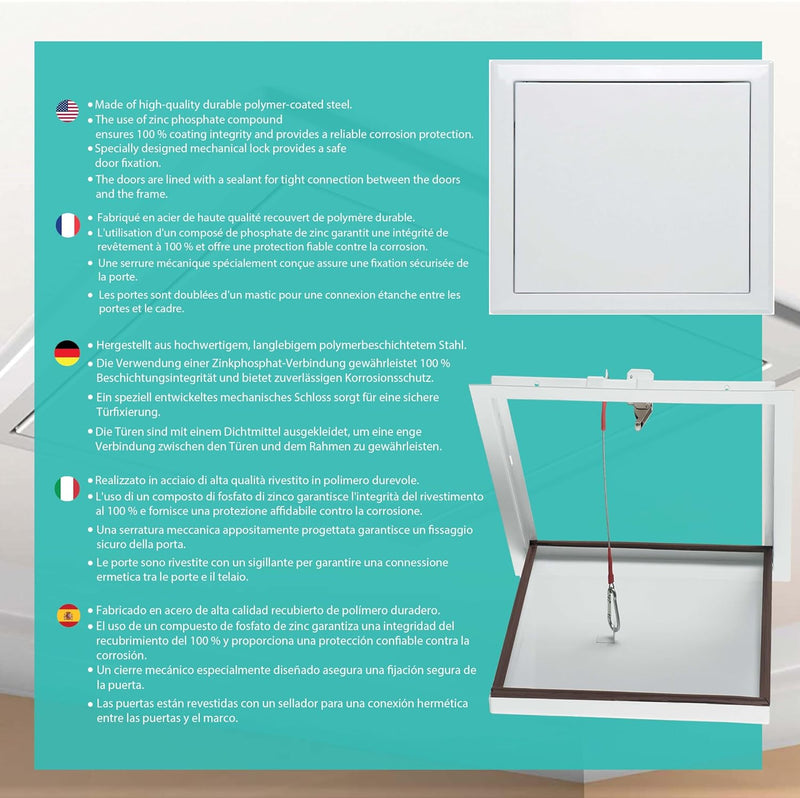 • Made of high-quality durable polymer-coated steel.
• The use of zinc phosphate compound ensures 100 % coating integrity and provides a reliable corrosion protection.
• Specially designed mechanical lock provides a safe door fixation.
• The doors are lined with a sealant for tight connection between the doors and the frame.

• Fabriqué en acier de haute qualité recouvert de polymère durable.
• L'utilisation d'un composé de phosphate de zinc garantit une intégrité de revêtement à 100 % et offre une protection fiable contre la corrosion.
• Une serrure mécanique spécialement conçue assure une fixation sécurisée de la porte.
• Les portes sont doublées d'un mastic pour une connexion étanche entre les portes et le cadre.

• Hergestellt aus hochwertigem, langlebigem polymerbeschichtetem Stahl.
• Die Verwendung einer Zinkphosphat-Verbindung gewährleistet 100 % Beschichtungsintegrität und bietet zuverlässigen Korrosionsschutz.
• Ein speziell entwickeltes mechanisches Schloss sorgt für eine sichere Türfixierung.
• Die Türen sind mit einem Dichtmittel ausgekleidet, um eine enge Verbindung zwischen den Türen und dem Rahmen zu gewährleisten.

• Realizzato in acciaio di alta qualità rivestito in polimero durevole.
• L'uso di un composto di fosfato di zinco garantisce l'integrità del rivestimento al 100 % e fornisce una protezione affidabile contro la corrosione.
• Una serratura meccanica appositamente progettata garantisce un fissaggio sicuro della porta.
• Le porte sono rivestite con un sigillante per garantire una connessione ermetica tra le porte e il telaio.

• Fabricado en acero de alta calidad recubierto de polímero duradero.
• El uso de un compuesto de fosfato de zinc garantiza una integridad del recubrimiento del 100 % y proporciona una protección confiable contra la corrosión.
• Un cierre mecánico especialmente diseñado asegura una fijación segura de la puerta.
• Las puertas están revestidas con un sellador para una conexión hermética entre las puertas y el marco.