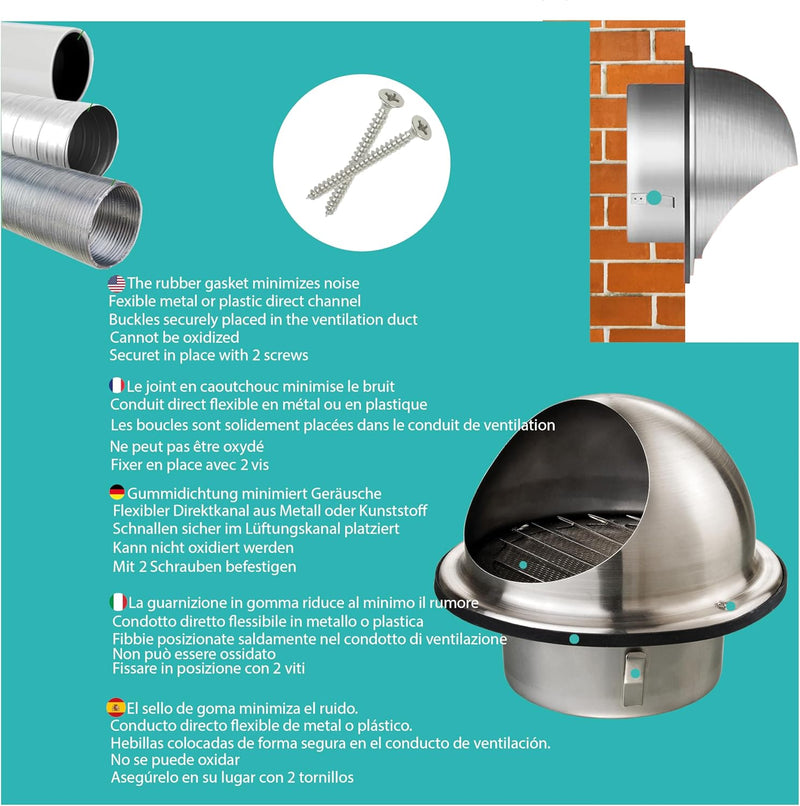 The rubber gasket minimizes noise
Fexible metal or plastic direct channel
Buckles securely placed in the ventilation duct
Cannot be oxidized
Securet in place with 2 screws

Le joint en caoutchouc minimise le bruit
Conduit direct flexible en métal ou en plastique
Les boucles sont solidement placées dans le conduit de ventilation
Ne peut pas être oxydé
Fixer en place avec 2 vis

Gummidichtung minimiert Geräusche
Flexibler Direktkanal aus Metall oder Kunststoff
Schnallen sicher im Lüftungskanal platziert
Kann nicht oxidiert werden
Mit 2 Schrauben befestigen

La guarnizione in gomma riduce al minimo il rumore
Condotto diretto flessibile in metallo o plastica
Fibbie posizionate saldamente nel condotto di ventilazione
Non può essere ossidato
Fissare in posizione con 2 viti

El sello de goma minimiza el ruido.
Conducto directo flexible de metal o plástico.
Hebillas colocadas de forma segura en el conducto de ventilación.
No se puede oxidar
Asegúrelo en su lugar con 2 tornillos