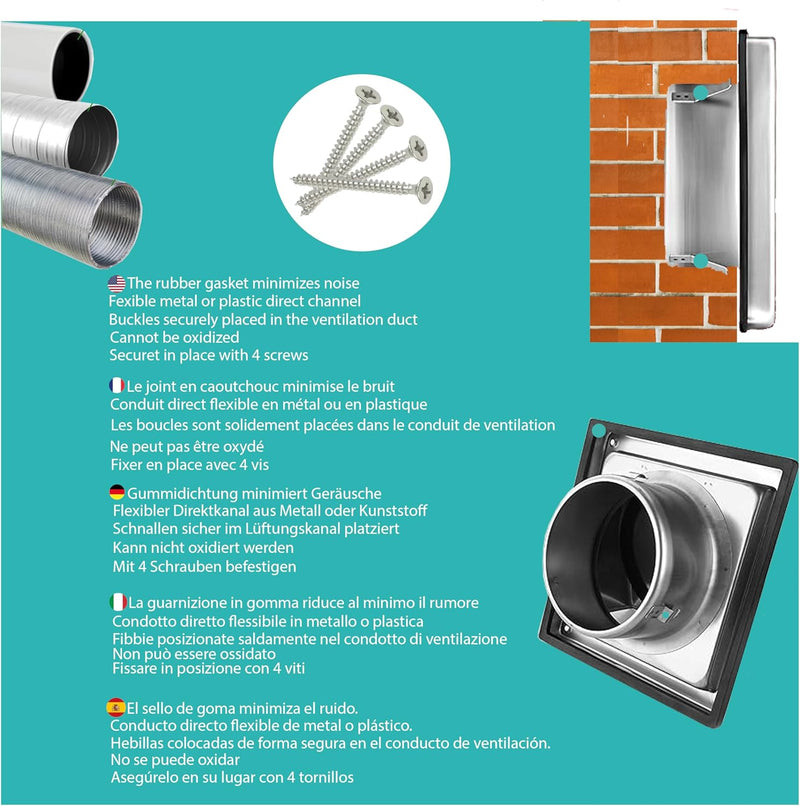 The rubber gasket minimizes noise
Fexible metal or plastic direct channel
Buckles securely placed in the ventilation duct
Cannot be oxidized
Securet in place with 4 screws

Le joint en caoutchouc minimise le bruit
Conduit direct flexible en métal ou en plastique
Les boucles sont solidement placées dans le conduit de ventilation
Ne peut pas être oxydé
Fixer en place avec 4 vis

Gummidichtung minimiert Geräusche
Flexibler Direktkanal aus Metall oder Kunststoff
Schnallen sicher im Lüftungskanal platziert
Kann nicht oxidiert werden
Mit 4 Schrauben befestigen

La guarnizione in gomma riduce al minimo il rumore
Condotto diretto flessibile in metallo o plastica
Fibbie posizionate saldamente nel condotto di ventilazione
Non può essere ossidato
Fissare in posizione con 4 viti

El sello de goma minimiza el ruido.
Conducto directo flexible de metal o plástico.
Hebillas colocadas de forma segura en el conducto de ventilación.
No se puede oxidar
Asegúrelo en su lugar con 4 tornillos